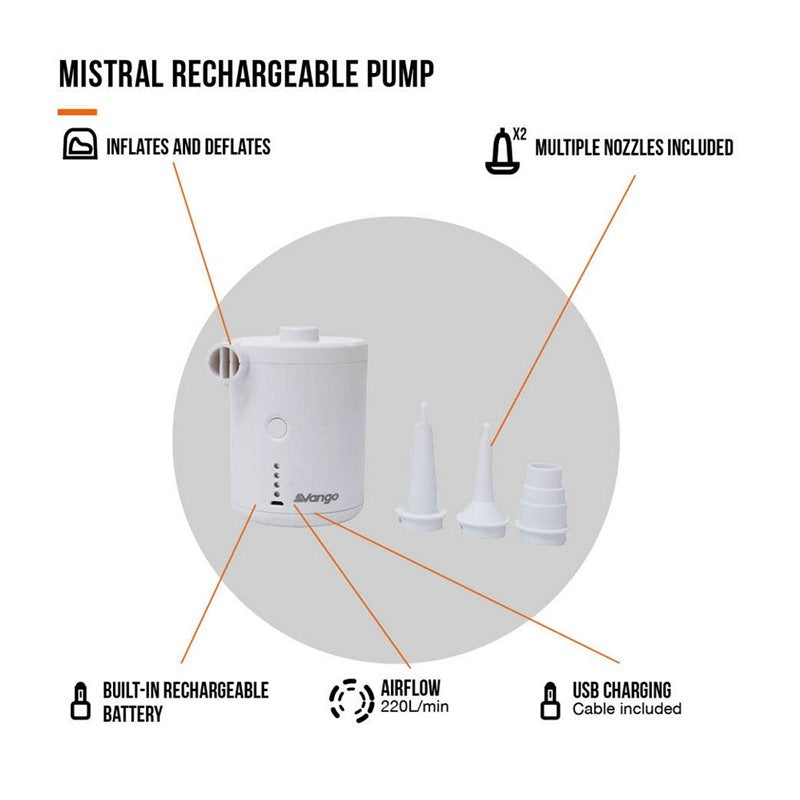 MISTRAL RECHARGEABLE PUMP

INFLATES AND DEFLATES

X2 MULTIPLE NOZZLES INCLUDED

Vango

BUILT-IN RECHARGEABLE BATTERY

AIRFLOW
220L/min

USB CHARGING
Cable included