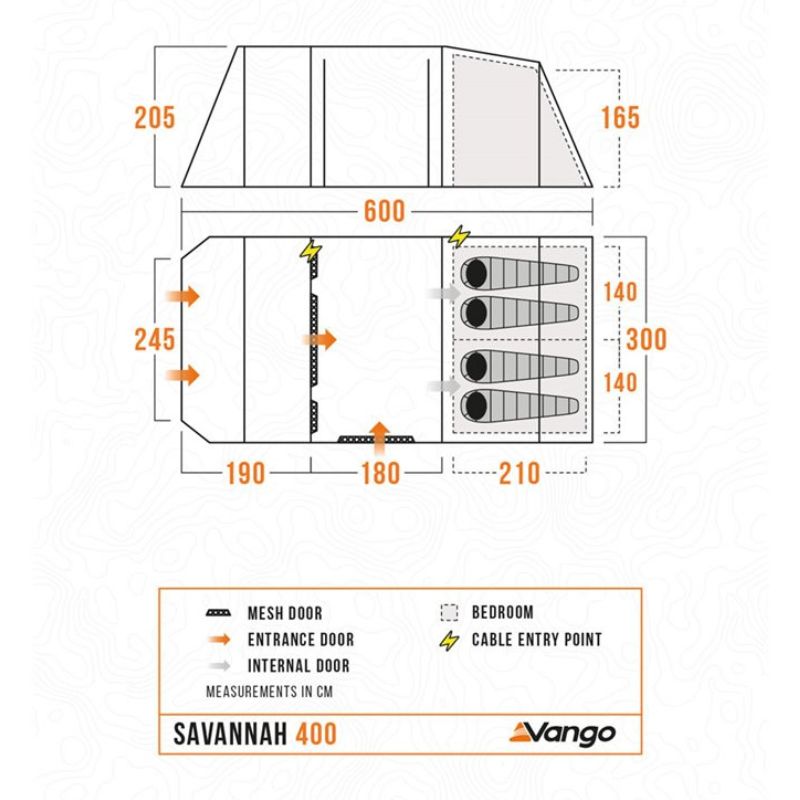 205

165

600

245

140

300

140

190

180

210

MESH DOOR

ENTRANCE DOOR

INTERNAL DOOR

BEDROOM

CABLE ENTRY POINT

MEASUREMENTS IN CM

SAVANNAH 400

Vango