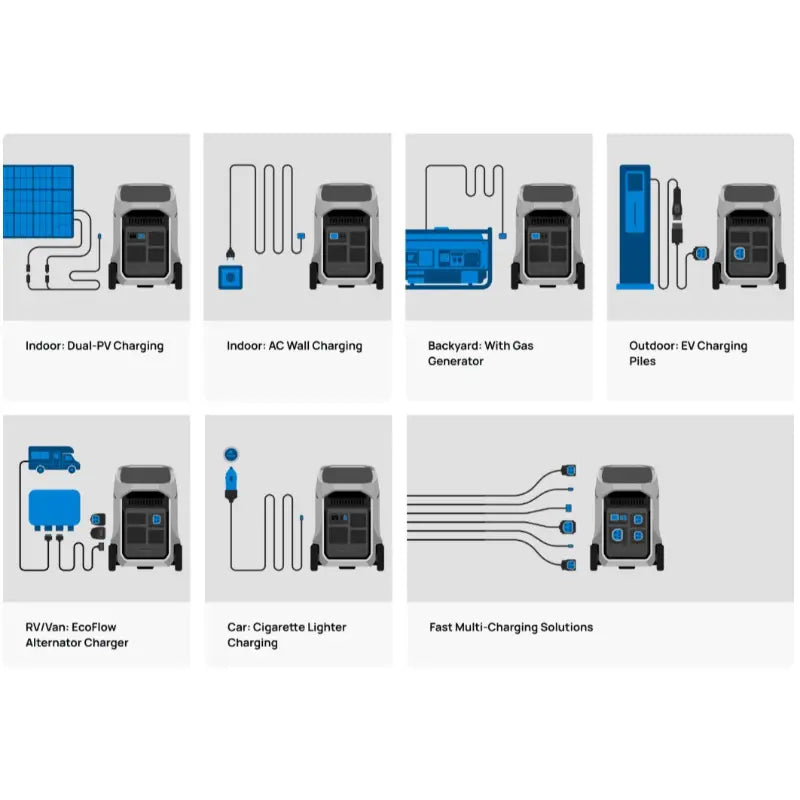 Indoor: Dual-PV Charging

Indoor: AC Wall Charging

Backyard: With Gas Generator

Outdoor: EV Charging Piles

RV/Van: EcoFlow Alternator Charger

Car: Cigarette Lighter Charging

Fast Multi-Charging Solutions