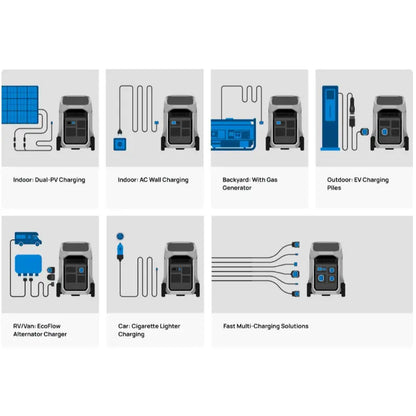 Indoor: Dual-PV Charging

Indoor: AC Wall Charging

Backyard: With Gas Generator

Outdoor: EV Charging Piles

RV/Van: EcoFlow Alternator Charger

Car: Cigarette Lighter Charging

Fast Multi-Charging Solutions