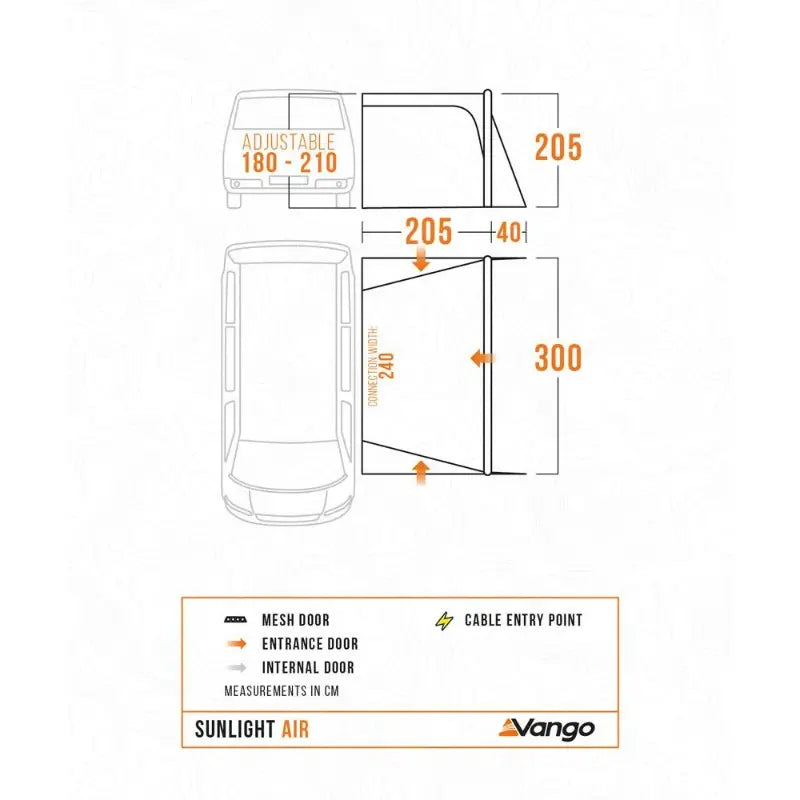 ADJUSTABLE
180 - 210

205

205 40

CONNECTION WIDTH:
240

300

MESH DOOR
ENTRANCE DOOR
INTERNAL DOOR
CABLE ENTRY POINT
MEASUREMENTS IN CM

SUNLIGHT AIR

Vango